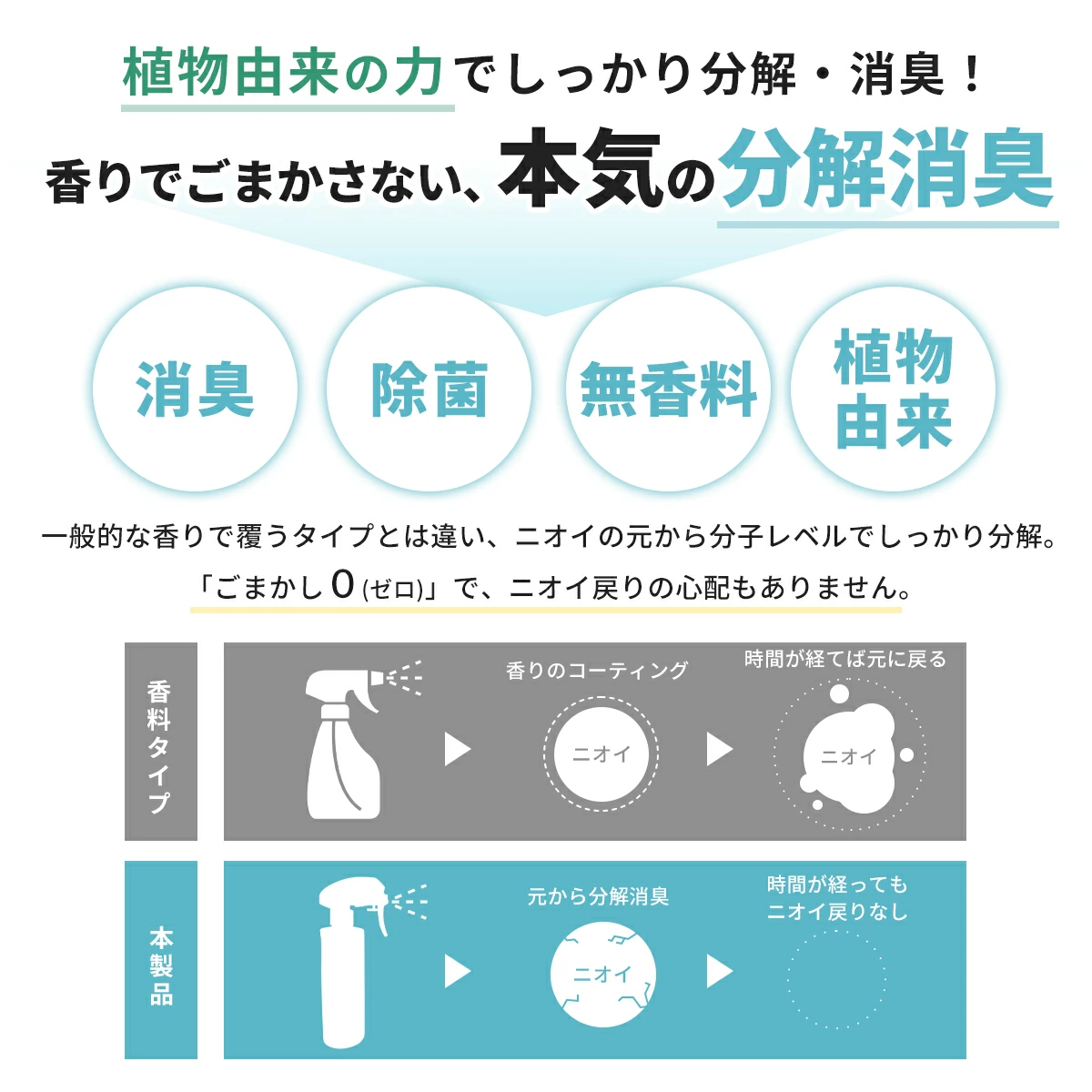 植物由来の力でしっかり分解・消臭！

香りでごまかさない、本気の分解消臭

消臭

除菌

無香料

植物由来

一般的な香りで覆うタイプとは違い、ニオイの元から分子レベルでしっかり分解。

「ごまかし０(ゼロ)」で、ニオイ戻りの心配もありません。

香料タイプ

香りのコーティング

ニオイ

時間が経てば元に戻る

ニオイ

本製品

元から分解消臭

ニオイ

時間が経っても ニオイ戻りなし